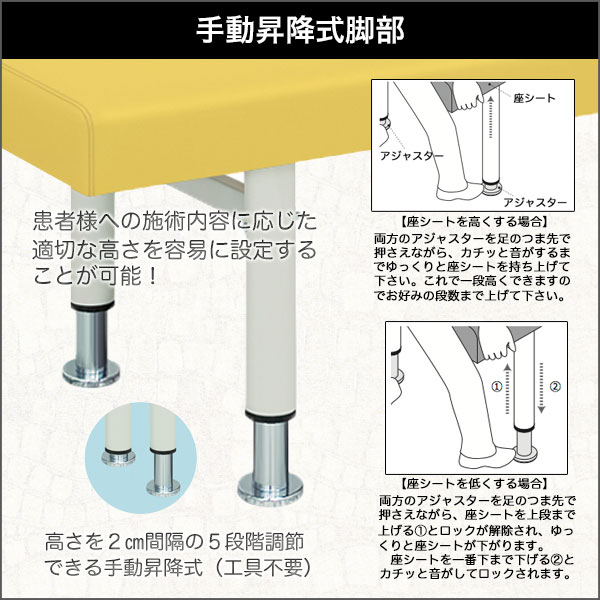 手動昇降式脚部

患者様への施術内容に応じた適切な高さを容易に設定することが可能！

高さを２㎝間隔の５段階調節できる手動昇降式（工具不要）

座シート

アジャスター

アジャスター

【座シートを高くする場合】
両方のアジャスターを足のつま先で押さえながら、カチッと音がするまでゆっくりと座シートを持ち上げて下さい。これで一段高くできますのでお好みの段数まで上げて下さい。

①

②

【座シートを低くする場合】
両方のアジャスターを足のつま先で押さえながら、座シートを上段まで上げる①とロックが解除され、ゆっくりと座シートが下がります。
座シートを一番下まで下げる②とカチッと音がしてロックされます。