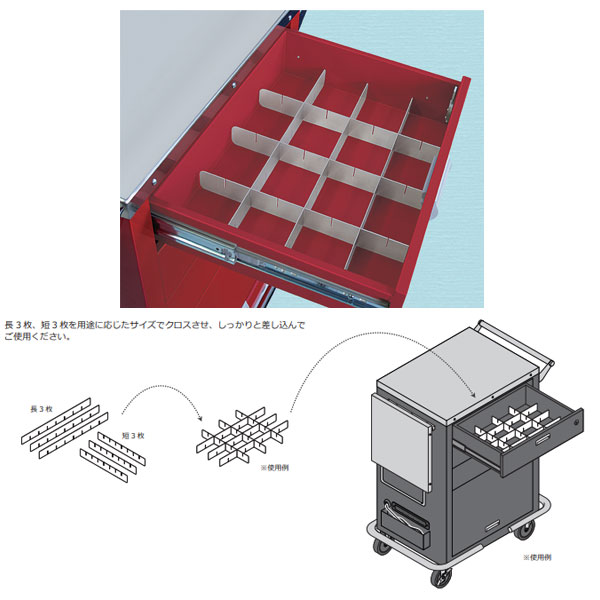 長３枚、短３枚を用途に応じたサイズでクロスさせ、しっかりと差し込んでご使用ください。

長３枚

短３枚

※使用例

※使用例