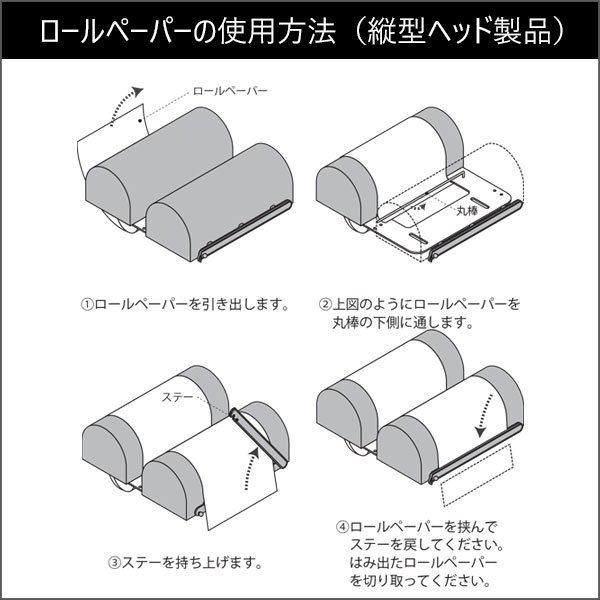 ロールペーパーの使用方法（縦型ヘッド製品）

ロールペーパー

丸棒

①ロールペーパーを引き出します。

②上図のようにロールペーパーを丸棒の下側に通します。

ステー

③ステーを持ち上げます。

④ロールペーパーを挟んでステーを戻してください。はみ出たロールペーパーを切り取ってください。