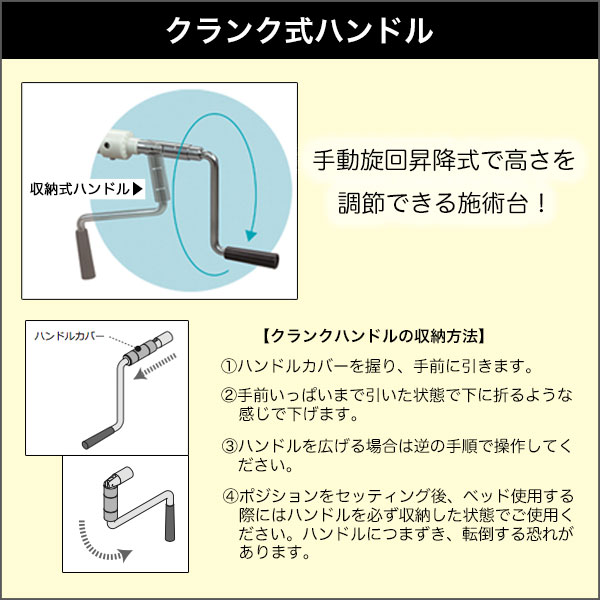 クランク式ハンドル

収納式ハンドル▶

手動旋回昇降式で高さを調節できる施術台！

ハンドルカバー

【クランクハンドルの収納方法】

①ハンドルカバーを握り、手前に引きます。

②手前いっぱいまで引いた状態で下に折るような感じで下げます。

③ハンドルを広げる場合は逆の手順で操作してください。

④ポジションをセッティング後、ベッド使用する際にはハンドルを必ず収納した状態でご使用ください。ハンドルにつまずき、転倒する恐れがあります。